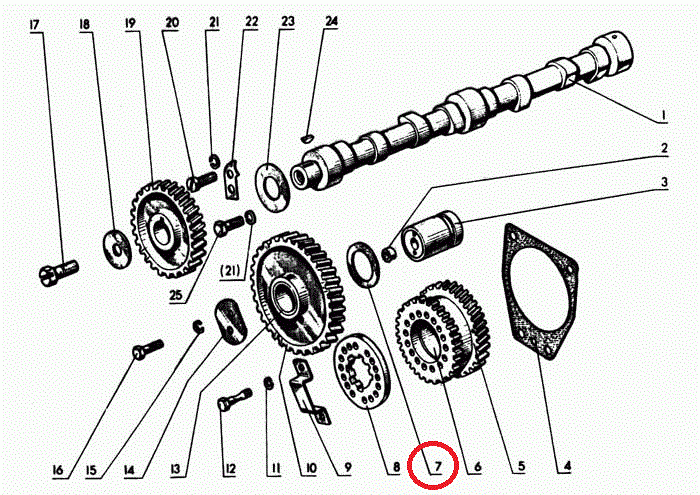 17
18
19
20
21
22
23
24
1
2
3
25
(21)
16
15
14
13
12
11
10
9
8
7
6
5
4